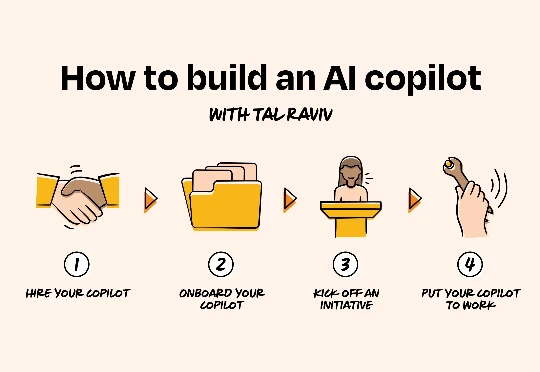 How to build an AI copilot

WITH TAL RAVIV

1

HIRE YOUR COPILOT

2

ONBOARD YOUR COPILOT

3

KICK OFF AN INITIATIVE

4

PUT YOUR COPILOT TO WORK